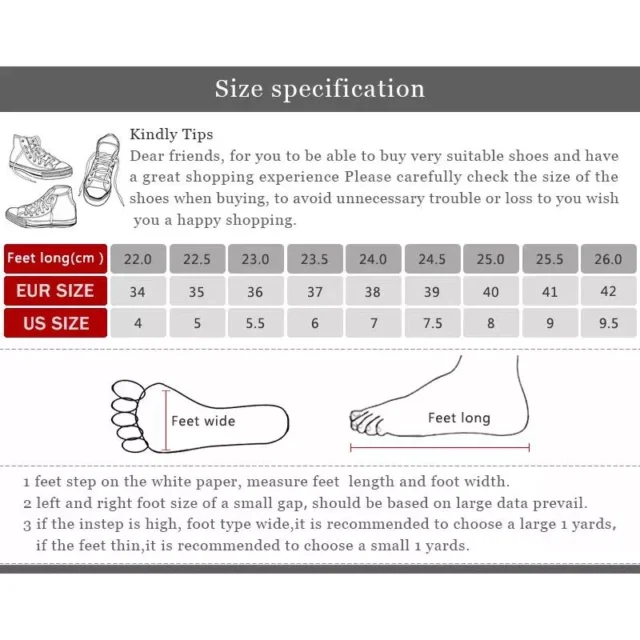 Size specification

Kindly Tips
Dear friends, for you to be able to buy very suitable shoes and have a great shopping experience Please carefully check the size of the shoes when buying, to avoid unnecessary trouble or loss to you wish you a happy shopping.

| Feet long(cm ) | 22.0 | 22.5 | 23.0 | 23.5 | 24.0 | 24.5 | 25.0 | 25.5 | 26.0 |
|---|---|---|---|---|---|---|---|---|---|
| EUR SIZE | 34 | 35 | 36 | 37 | 38 | 39 | 40 | 41 | 42 |
| US SIZE | 4 | 5 | 5.5 | 6 | 7 | 7.5 | 8 | 9 | 9.5 |

Feet wide

Feet long

1 feet step on the white paper, measure feet length and foot width.
2 left and right foot size of a small gap, should be based on large data prevail.
3 if the instep is high, foot type wide,it is recommended to choose a large 1 yards, if the feet thin,it is recommended to choose a small 1 yards.